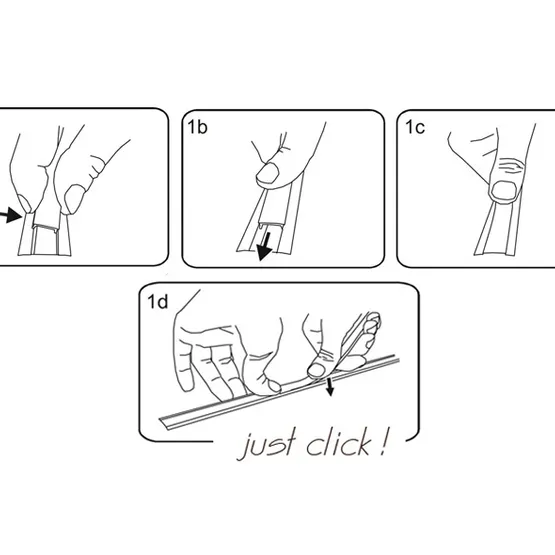 1b

1c

1d

just click !