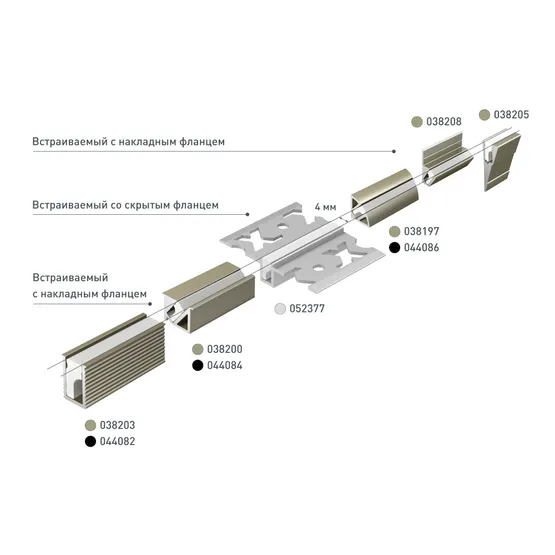 038208
038205

Встраиваемый с накладным фланцем

Встраиваемый со скрытым фланцем

4 мм

038197
044086

Встраиваемый с накладным фланцем

052377

038200
044084

038203
044082